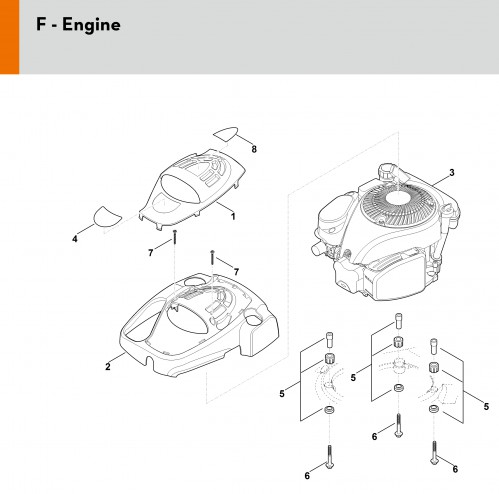 F - Engine

8
3
1
4
7
7
2
5
5
5
6
6
6